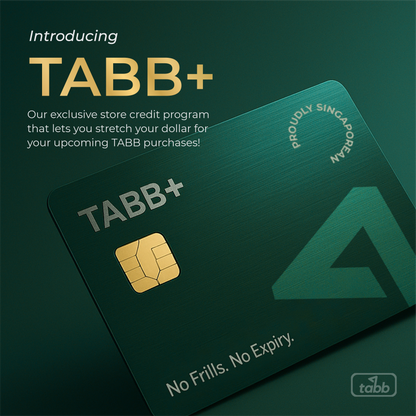 Introducing

TABB+

Our exclusive store credit program that lets you stretch your dollar for your upcoming TABB purchases!

PROUDLY SINGAPOREAN

TABB+

No Frills. No Expiry.

tabb