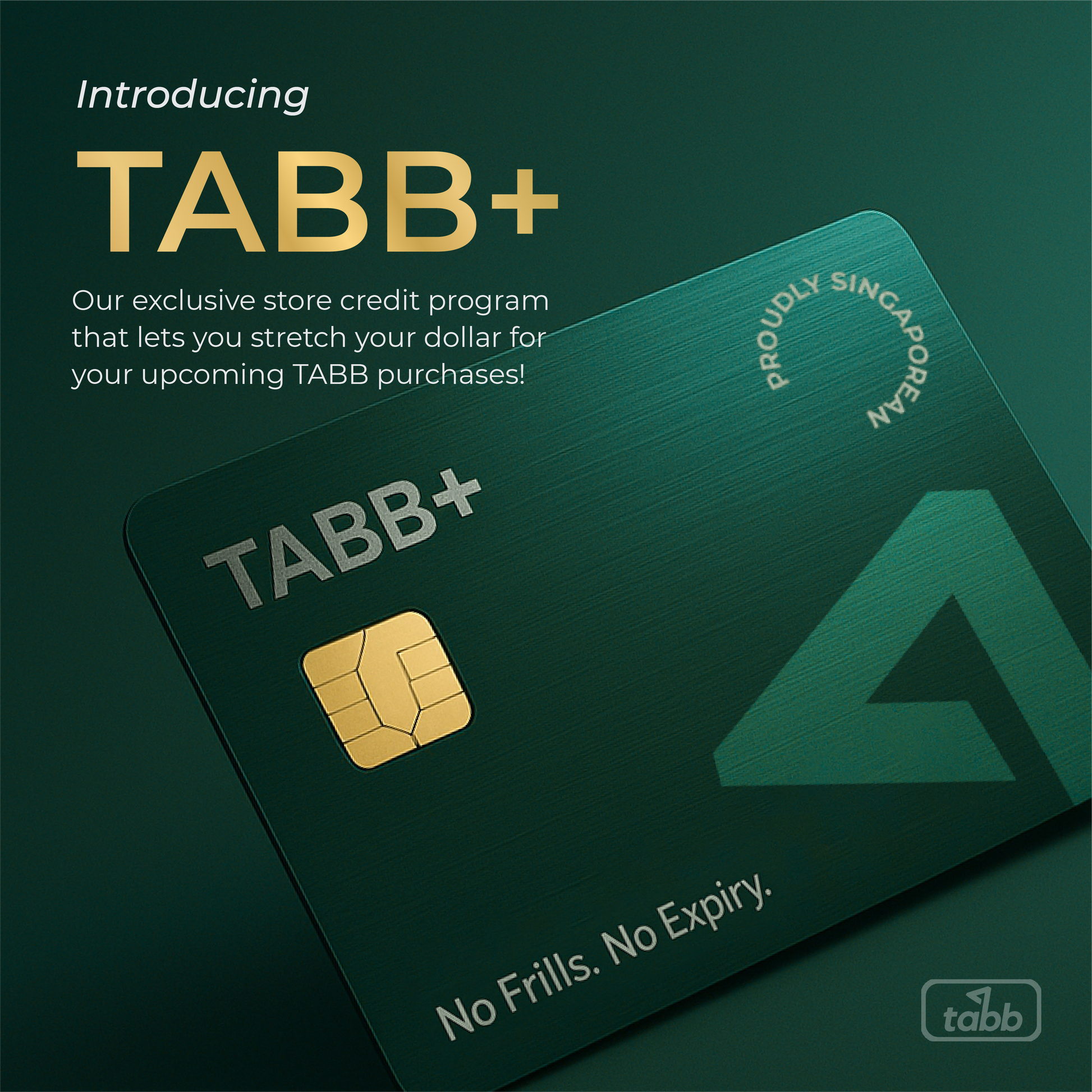 Introducing

TABB+

Our exclusive store credit program that lets you stretch your dollar for your upcoming TABB purchases!

PROUDLY SINGAPOREAN

TABB+

No Frills. No Expiry.

tabb